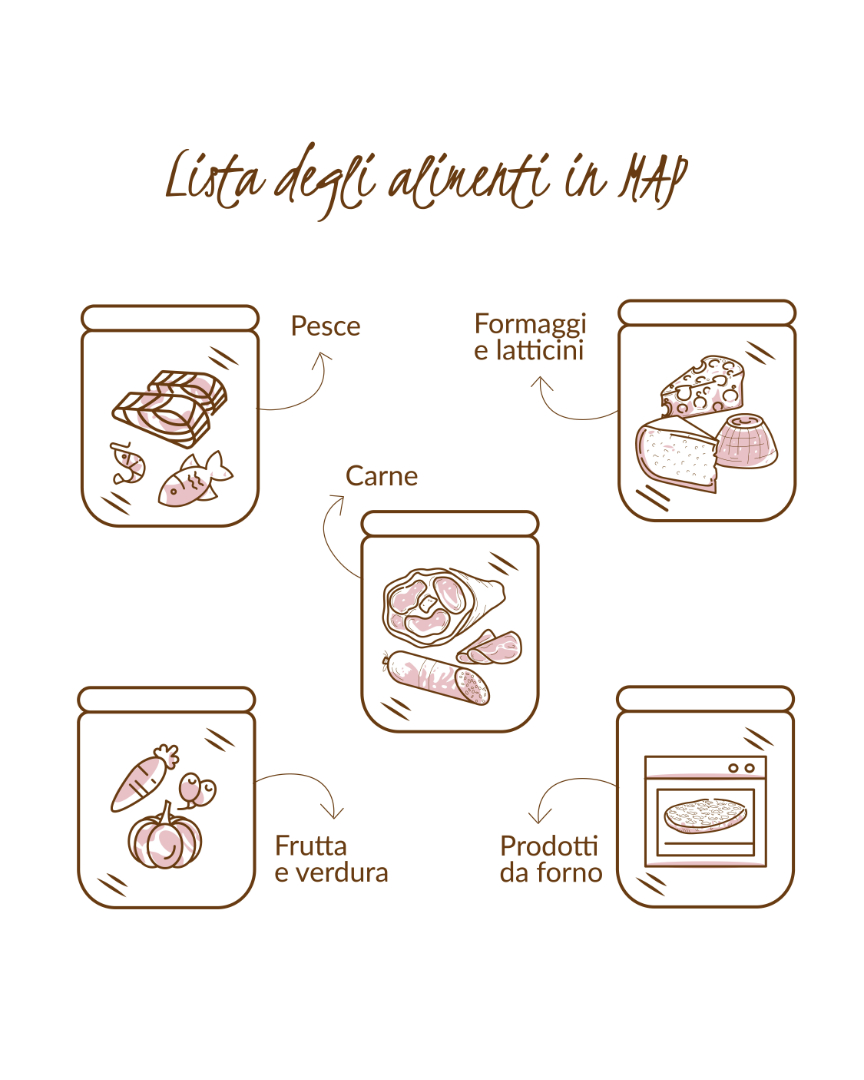 Lista degli alimenti in MAP

Pesce

Formaggi e latticini

Carne

Frutta e verdura

Prodotti da forno